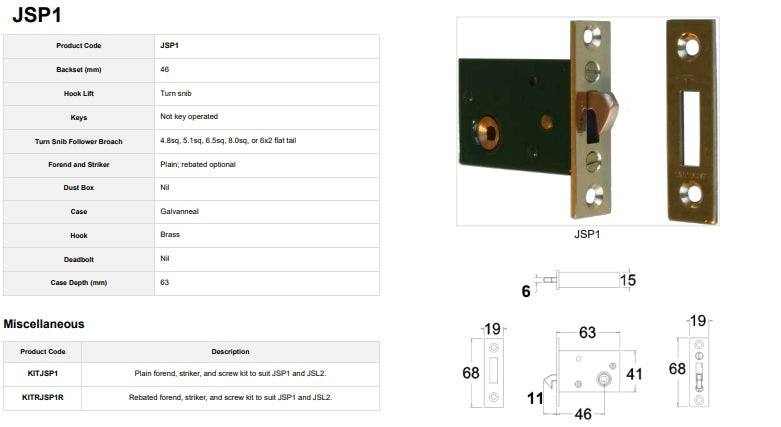 JSP1

| Product Code | JSP1 |
|---|---|
| Backset (mm) | 46 |
| Hook Lift | Turn snib |
| Keys | Not key operated |
| Turn Snib Follower Broach | 4.8sq, 5.1sq, 6.5sq, 8.0sq, or 6x2 flat tail |
| Forend and Striker | Plain; rebated optional |
| Dust Box | Nil |
| Case | Galvanneal |
| Hook | Brass |
| Deadbolt | Nil |
| Case Depth (mm) | 63 |

Miscellaneous

| Product Code | Description |
|---|---|
| KITJSP1 | Plain forend, striker, and screw kit to suit JSP1 and JSL2. |
| KITRJSP1R | Rebated forend, striker, and screw kit to suit JSP1 and JSL2. |

JSP1

6
15

19
68

63
41
11
46

19
68